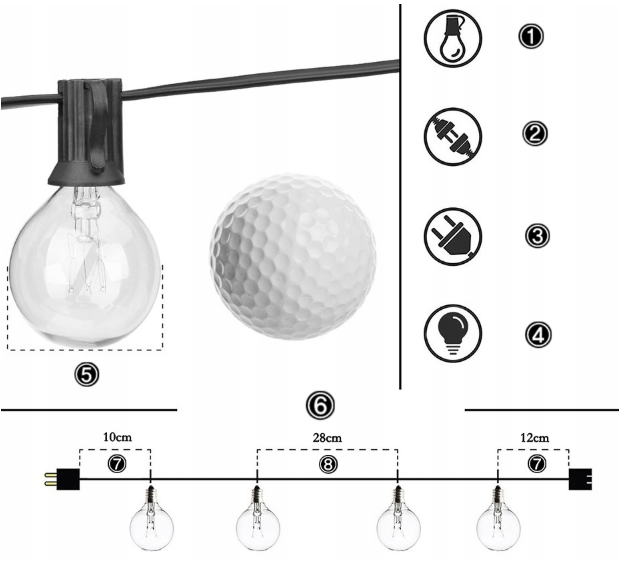 1

2

3

4

5

6

10cm
7

28cm
8

12cm
7